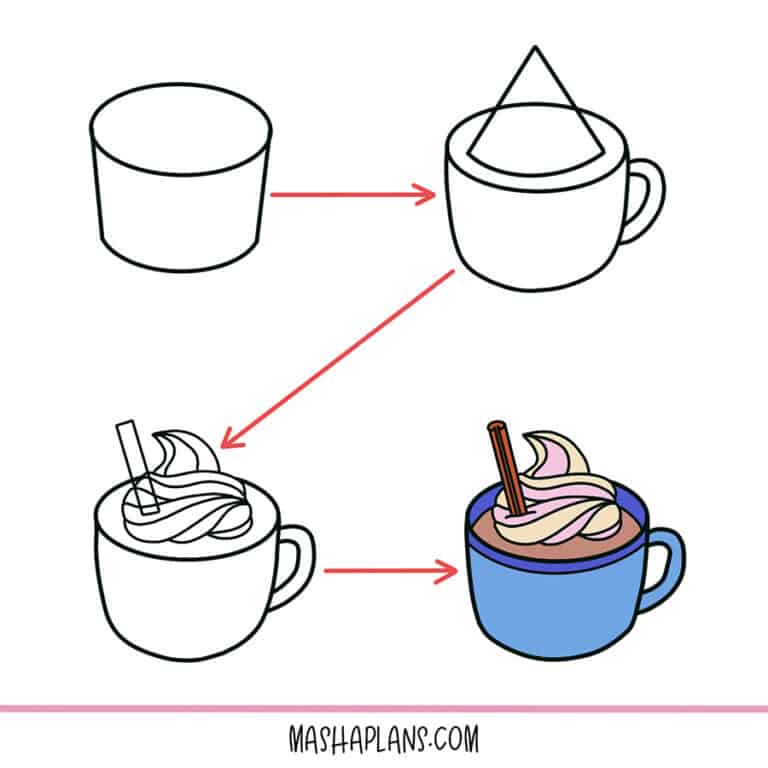 MASHAPLANS.COM