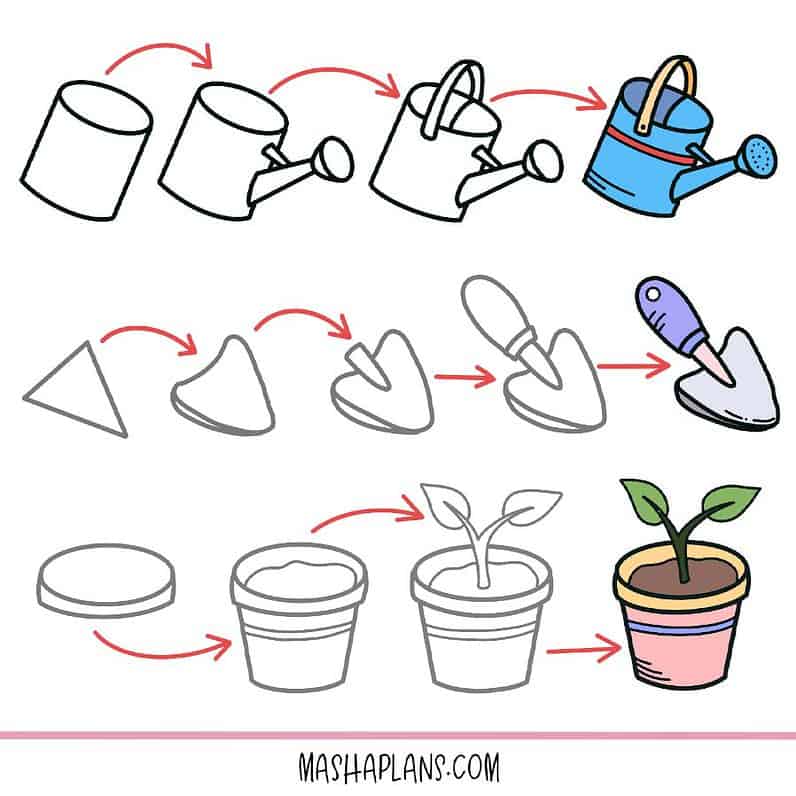 MASHAPLANS.COM