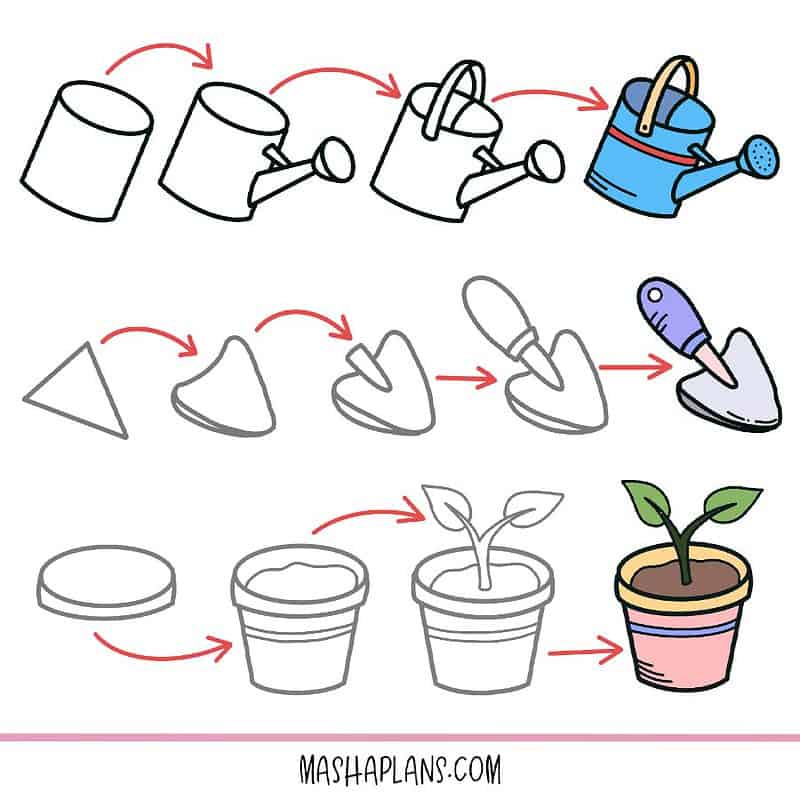 MASHAPLANS.COM